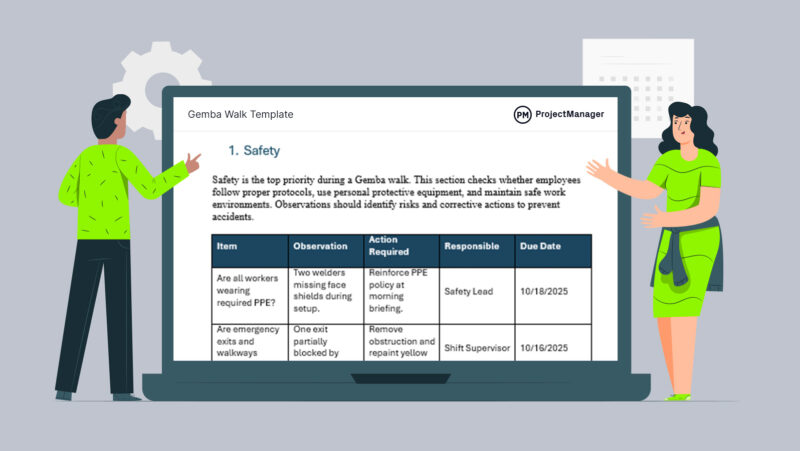 Gemba Walk Template

PM ProjectManager

1. Safety

Safety is the top priority during a Gemba walk. This section checks whether employees follow proper protocols, use personal protective equipment, and maintain safe work environments. Observations should identify risks and corrective actions to prevent accidents.

| Item | Observation | Action Required | Responsible | Due Date |
|---|---|---|---|---|
| Are all workers wearing required PPE? | Two welders missing face shields during setup. | Reinforce PPE policy at morning briefing. | Safety Lead | 10/18/2025 |
| Are emergency exits and walkways | One exit partially blocked by | Remove obstruction and repaint yellow | Shift Supervisor | 10/16/2025 |