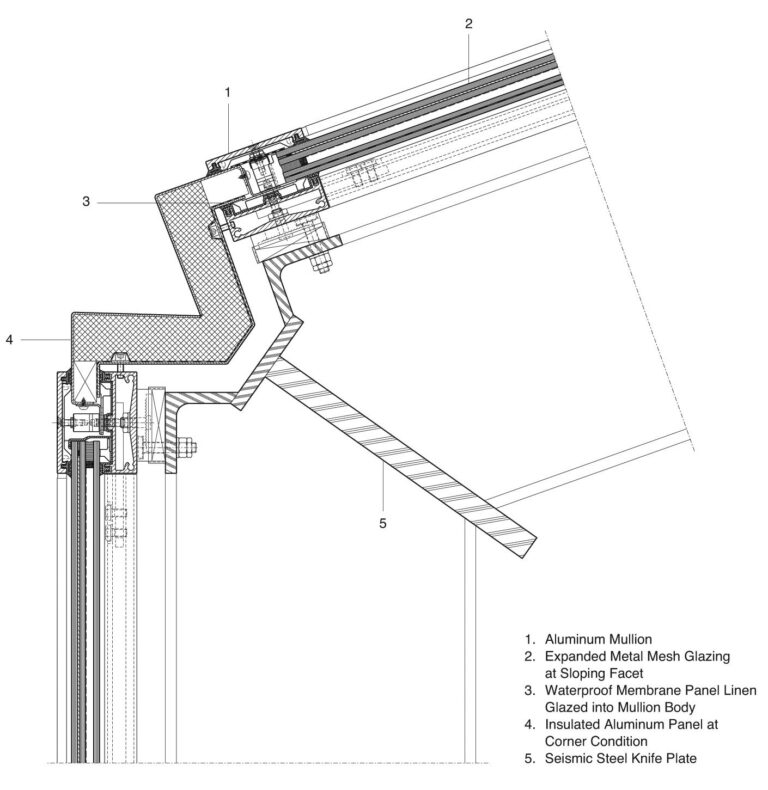 2

1

3

4

5

1. Aluminum Mullion
2. Expanded Metal Mesh Glazing at Sloping Facet
3. Waterproof Membrane Panel Linen Glazed into Mullion Body
4. Insulated Aluminum Panel at Corner Condition
5. Seismic Steel Knife Plate