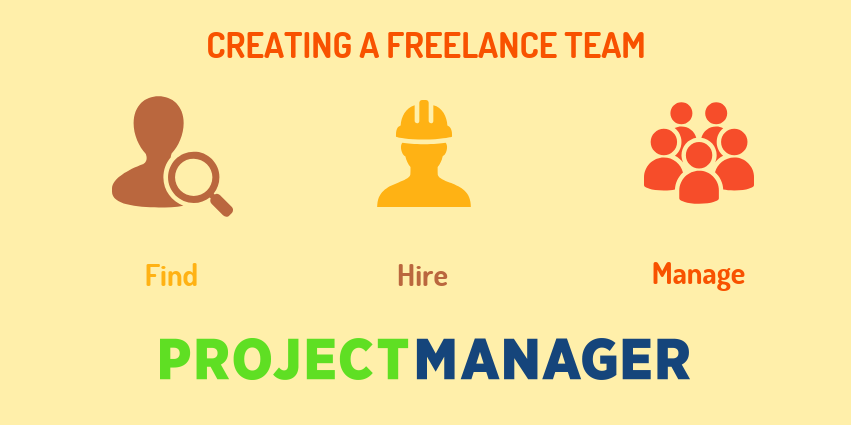 CREATING A FREELANCE TEAM

Find

Hire

Manage

PROJECTMANAGER