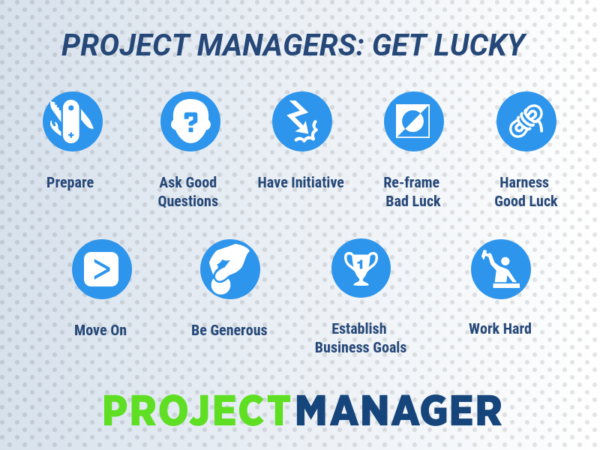 PROJECT MANAGERS: GET LUCKY

Prepare

Ask Good Questions

Have Initiative

Re-frame Bad Luck

Harness Good Luck

Move On

Be Generous

Establish Business Goals

Work Hard

PROJECTMANAGER